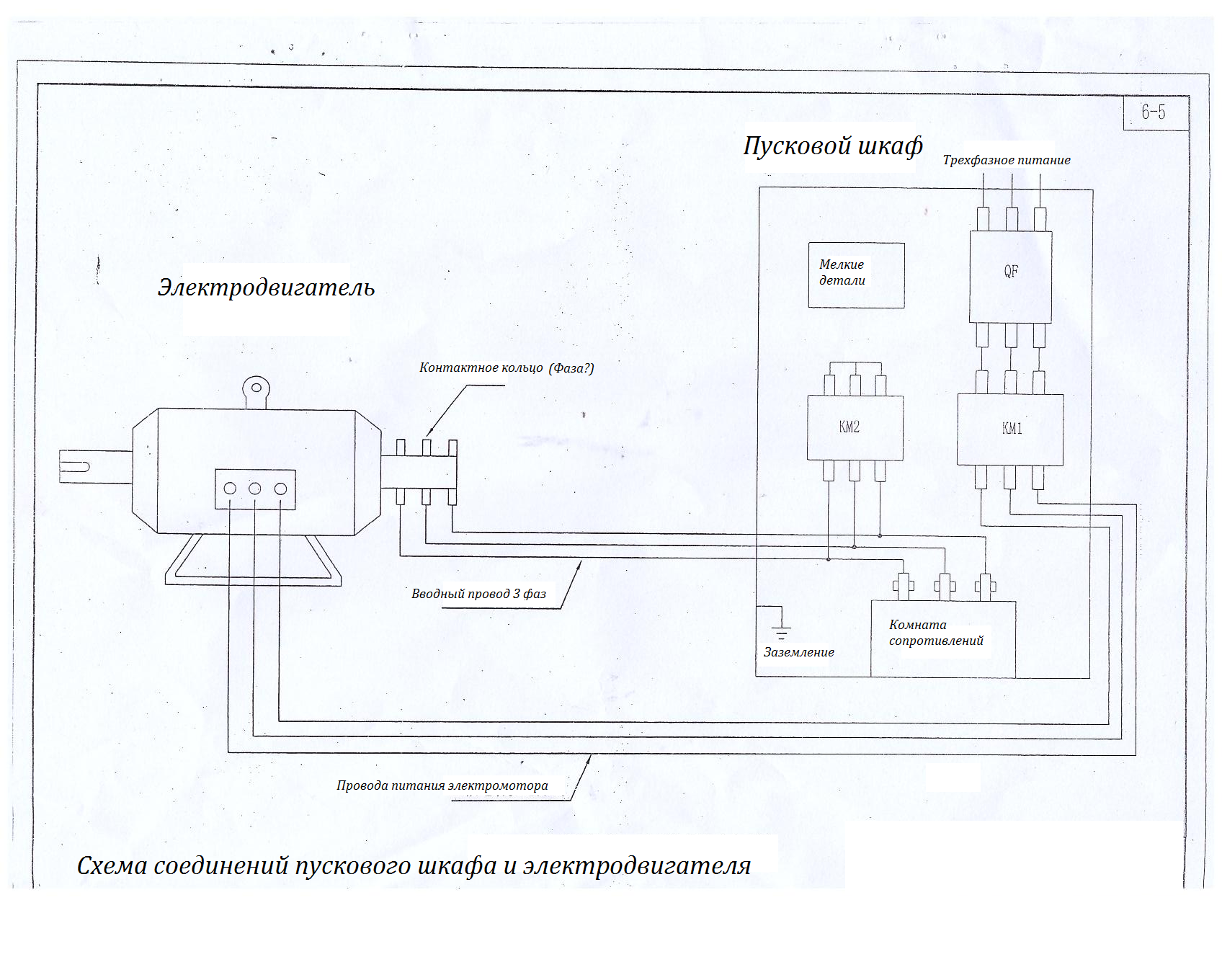 6-5

Пусковой шкаф

Трехфазное питание

Мелкие детали

QF

Электродвигатель

Контактное кольцо (Фаза?)

KM2

KM1

Вводный провод 3 фаз

Комната сопротивлений

Заземление

Провода питания электромотора

Схема соединений пускового шкафа и электродвигателя